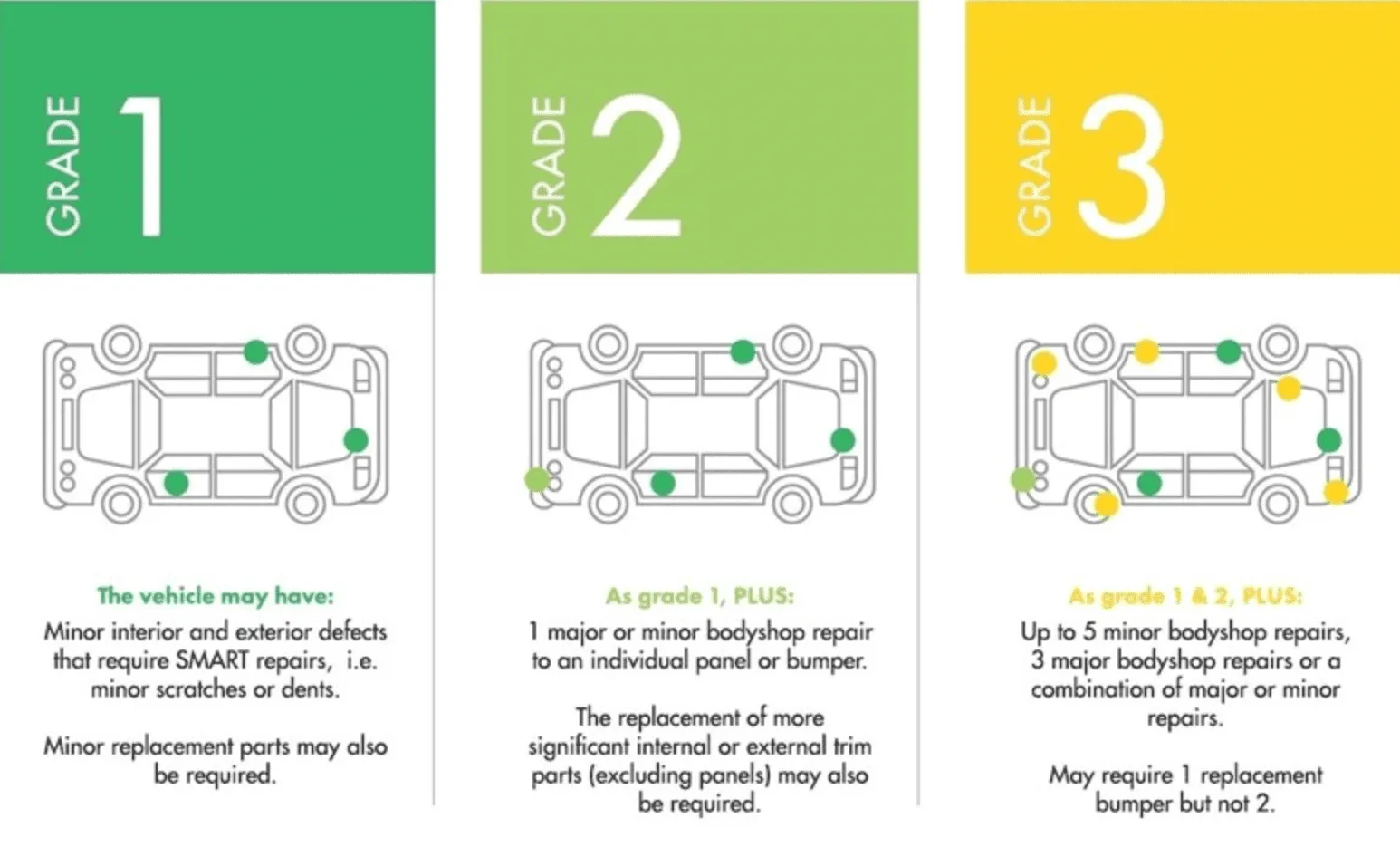 GRADE 1

The vehicle may have:
Minor interior and exterior defects that require SMART repairs, i.e. minor scratches or dents.

Minor replacement parts may also be required.

GRADE 2

As grade 1, PLUS:
1 major or minor bodyshop repair to an individual panel or bumper.

The replacement of more significant internal or external trim parts (excluding panels) may also be required.

GRADE 3

As grade 1 & 2, PLUS:
Up to 5 minor bodyshop repairs, 3 major bodyshop repairs or a combination of major or minor repairs.

May require 1 replacement bumper but not 2.