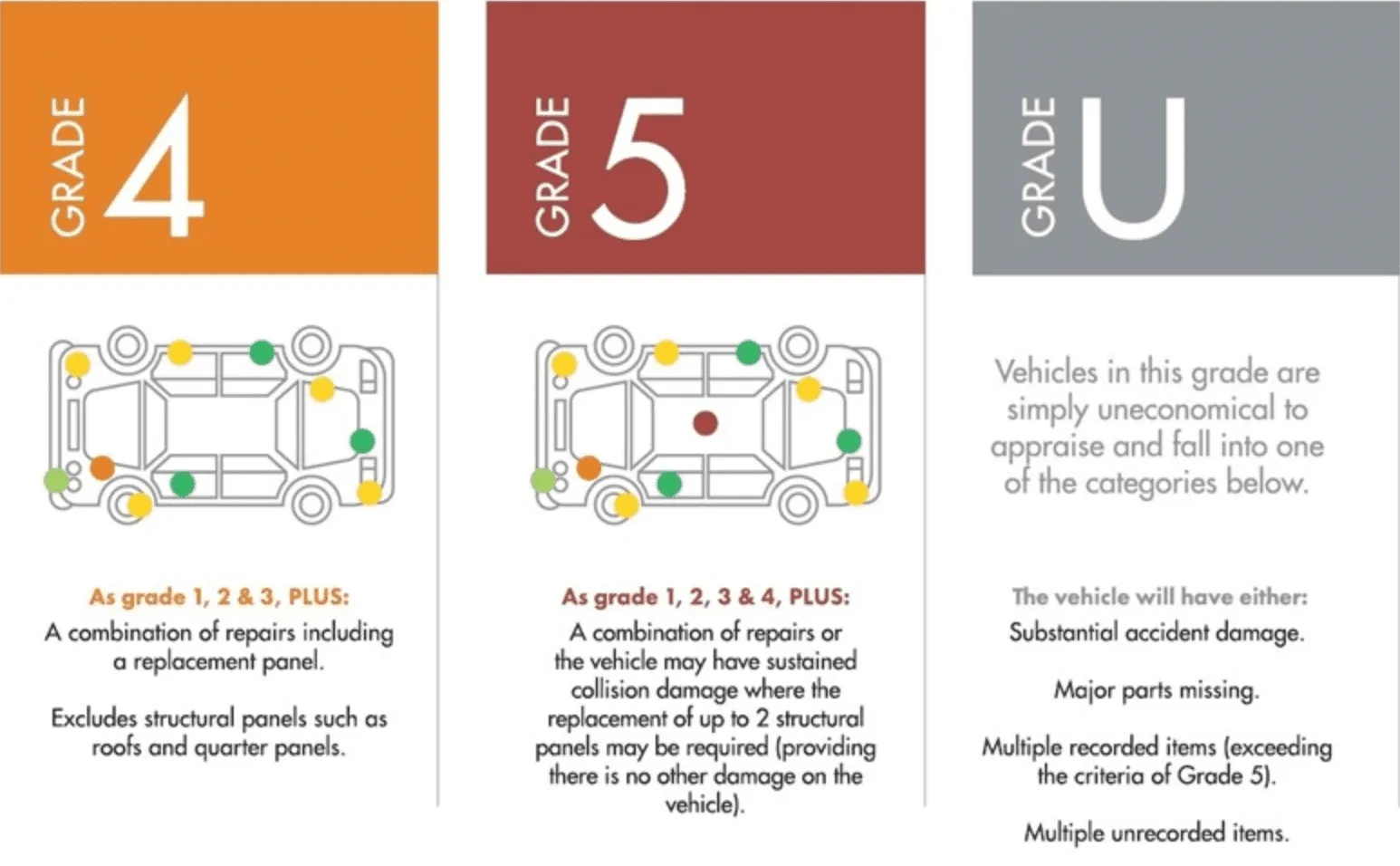 GRADE 4

As grade 1, 2 & 3, PLUS:
A combination of repairs including a replacement panel.

Excludes structural panels such as roofs and quarter panels.

GRADE 5

As grade 1, 2, 3 & 4, PLUS:
A combination of repairs or the vehicle may have sustained collision damage where the replacement of up to 2 structural panels may be required (providing there is no other damage on the vehicle).

GRADE U

Vehicles in this grade are simply uneconomical to appraise and fall into one of the categories below.

The vehicle will have either:
Substantial accident damage.

Major parts missing.

Multiple recorded items (exceeding the criteria of Grade 5).

Multiple unrecorded items.